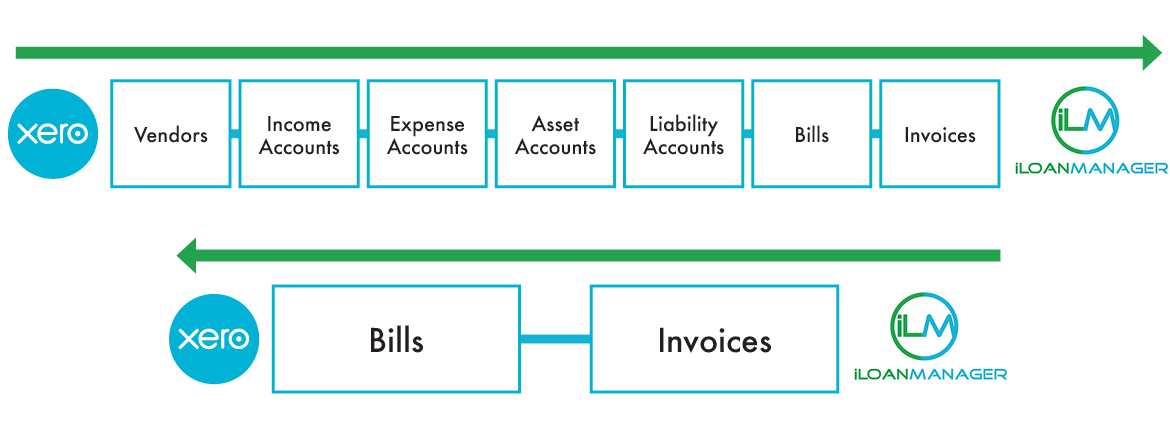 xero

Vendors

Income Accounts

Expense Accounts

Asset Accounts

Liability Accounts

Bills

Invoices

iLM

iLOANMANAGER

xero

Bills

Invoices

iLM

iLOANMANAGER